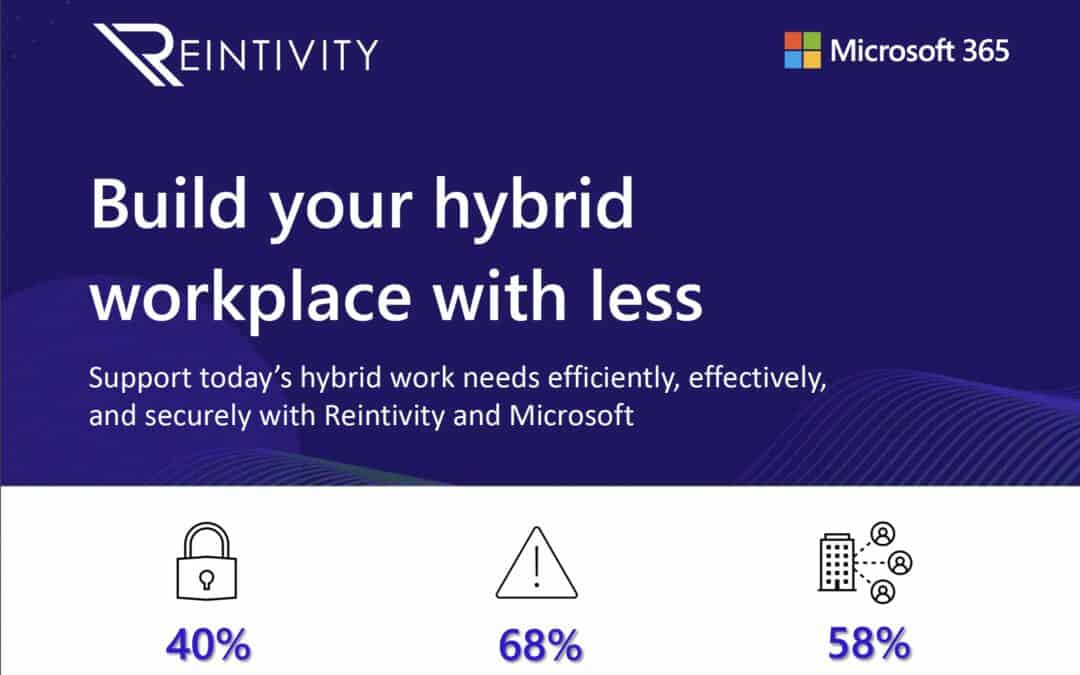 REINTIVITY

Microsoft 365

Build your hybrid workplace with less

Support today's hybrid work needs efficiently, effectively, and securely with Reintivity and Microsoft

40%

68%

58%